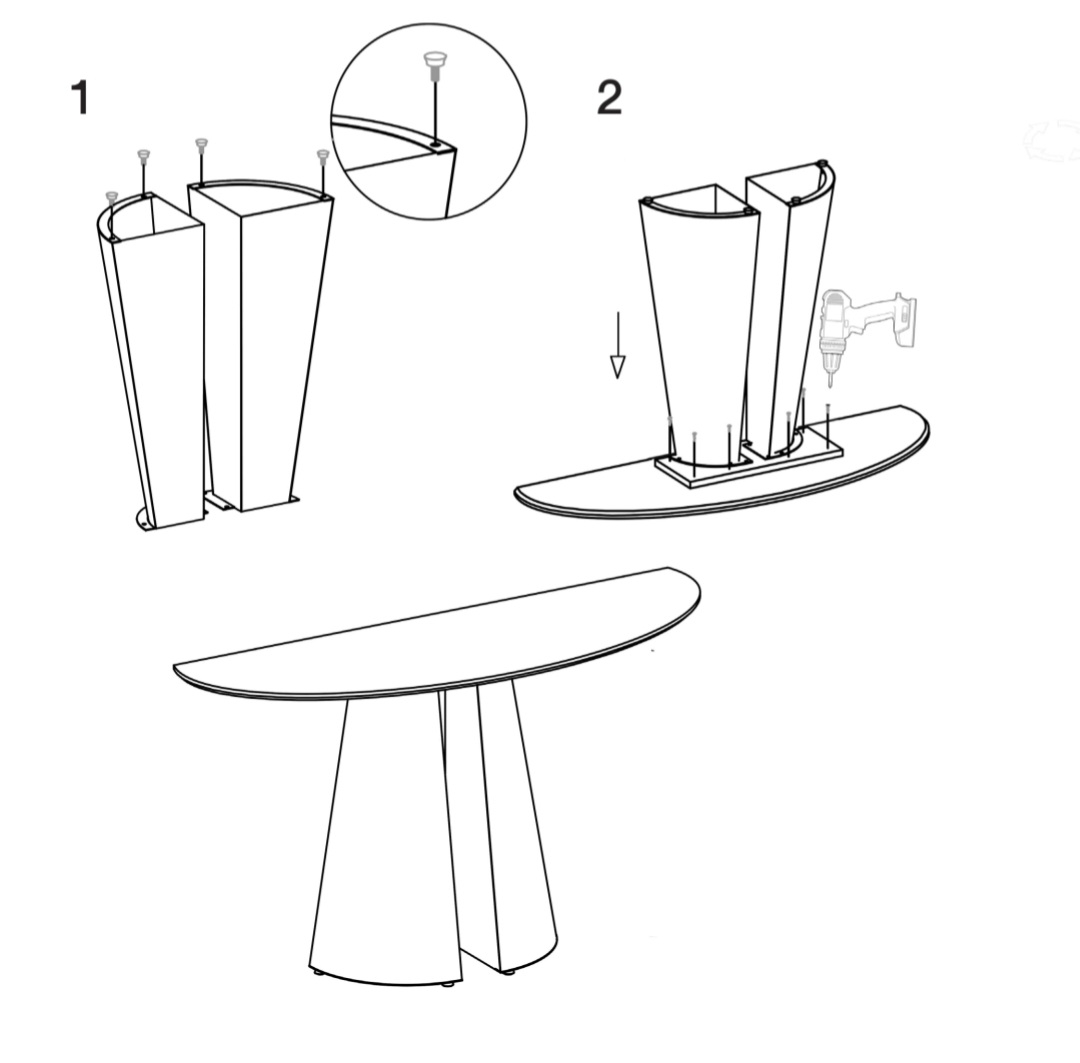 1

2