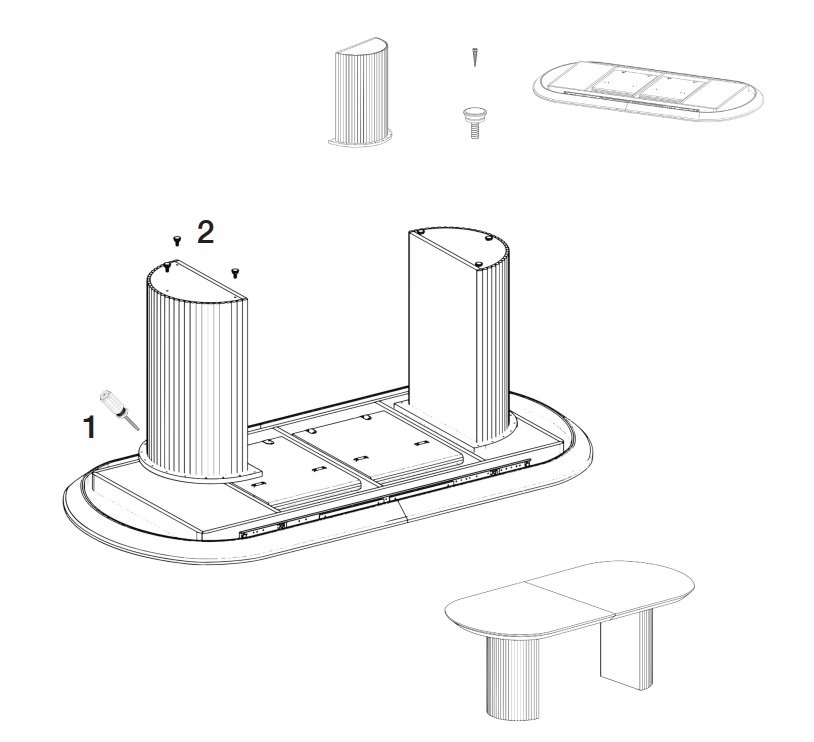 2

1