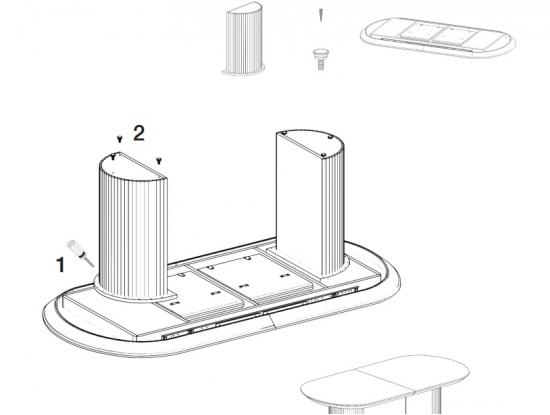 2

1